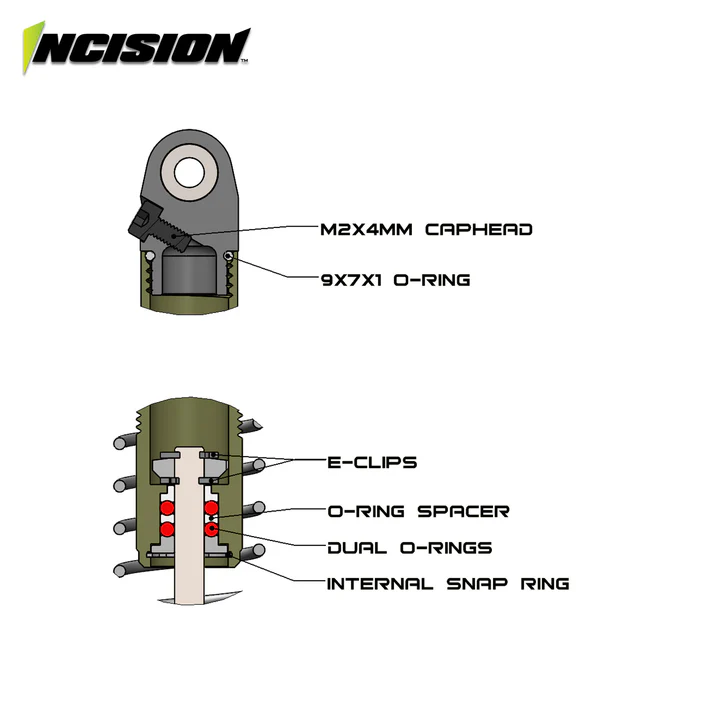 INCISION™

M2X4MM CAPHEAD

9X7X1 O-RING

E-CLIPS

O-RING SPACER

DUAL O-RINGS

INTERNAL SNAP RING